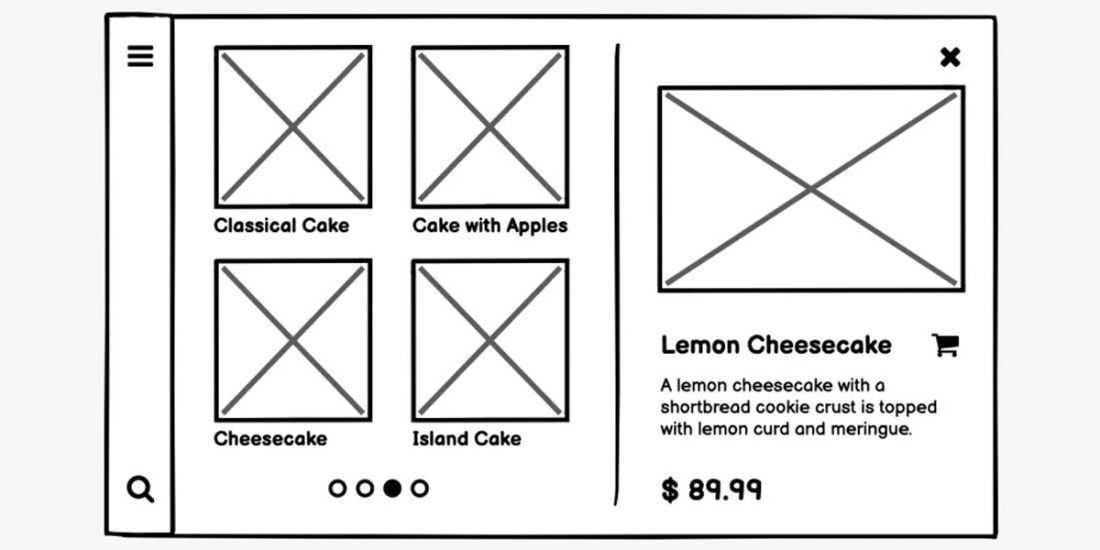 Classical Cake

Cake with Apples

Cheesecake

Island Cake

Lemon Cheesecake

A lemon cheesecake with a shortbread cookie crust is topped with lemon curd and meringue.

$ 89.99